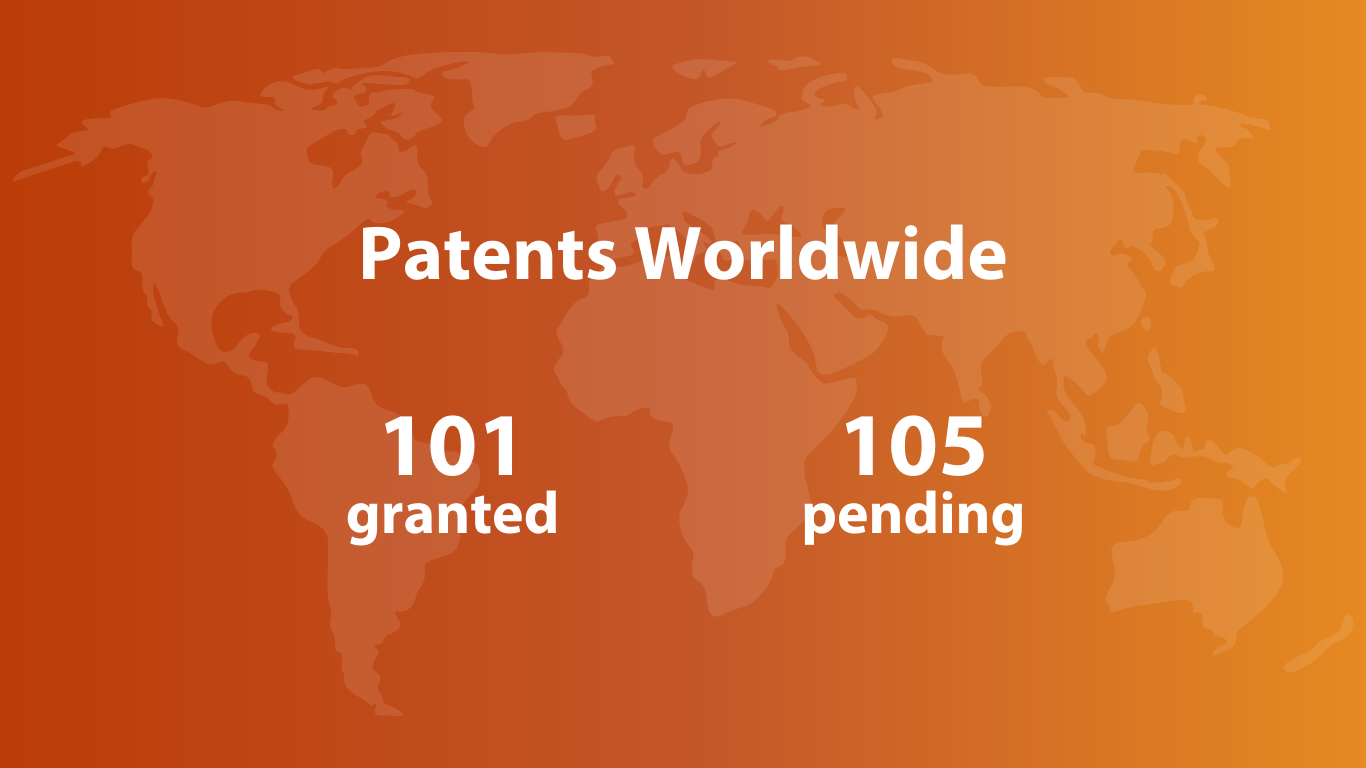 Patents Worldwide

101
granted

105
pending