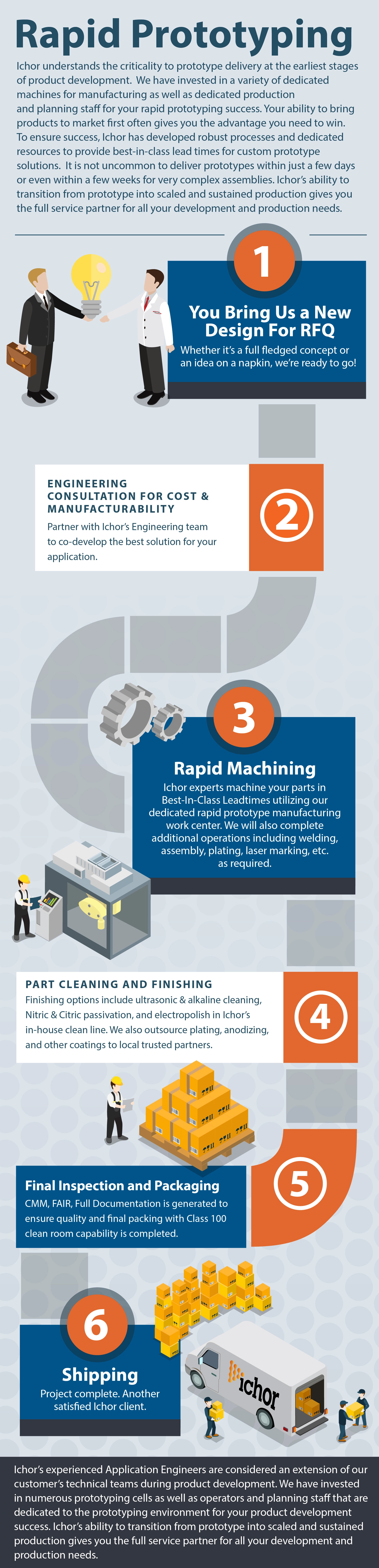 Rapid Prototyping

Ichor understands the criticality to prototype delivery at the earliest stages of product development. We have invested in a variety of dedicated machines for manufacturing as well as dedicated production and planning staff for your rapid prototyping success. Your ability to bring products to market first often gives you the advantage you need to win. To ensure success, Ichor has developed robust processes and dedicated resources to provide best-in-class lead times for custom prototype solutions. It is not uncommon to deliver prototypes within just a few days or even within a few weeks for very complex assemblies. Ichor's ability to transition from prototype into scaled and sustained production gives you the full service partner for all your development and production needs.

1

You Bring Us a New Design For RFQ

Whether it's a full fledged concept or an idea on a napkin, we're ready to go!

ENGINEERING CONSULTATION FOR COST & MANUFACTURABILITY

Partner with Ichor's Engineering team to co-develop the best solution for your application.

2

3

Rapid Machining

Ichor experts machine your parts in Best-In-Class Leadtimes utilizing our dedicated rapid prototype manufacturing work center. We will also complete additional operations including welding, assembly, plating, laser marking, etc. as required.

PART CLEANING AND FINISHING

Finishing options include ultrasonic & alkaline cleaning, Nitric & Citric passivation, and electropolish in Ichor's in-house clean line. We also outsource plating, anodizing, and other coatings to local trusted partners.

4

Final Inspection and Packaging

CMM, FAIR, Full Documentation is generated to ensure quality and final packing with Class 100 clean room capability is completed.

5

6

Shipping

Project complete. Another satisfied Ichor client.

ichor

Ichor's experienced Application Engineers are considered an extension of our customer's technical teams during product development. We have invested in numerous prototyping cells as well as operators and planning staff that are dedicated to the prototyping environment for your product development success. Ichor's ability to transition from prototype into scaled and sustained production gives you the full service partner for all your development and production needs.