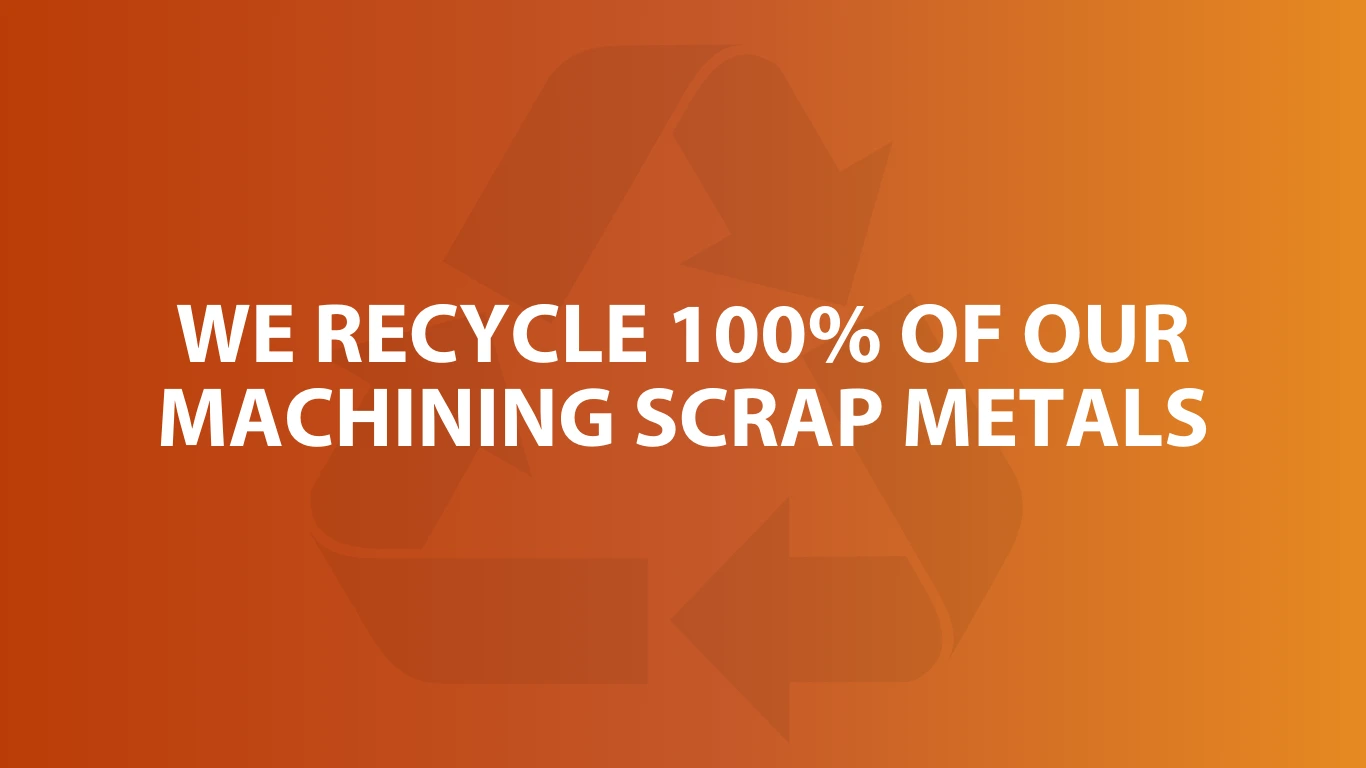 WE RECYCLE 100% OF OUR MACHINING SCRAP METALS